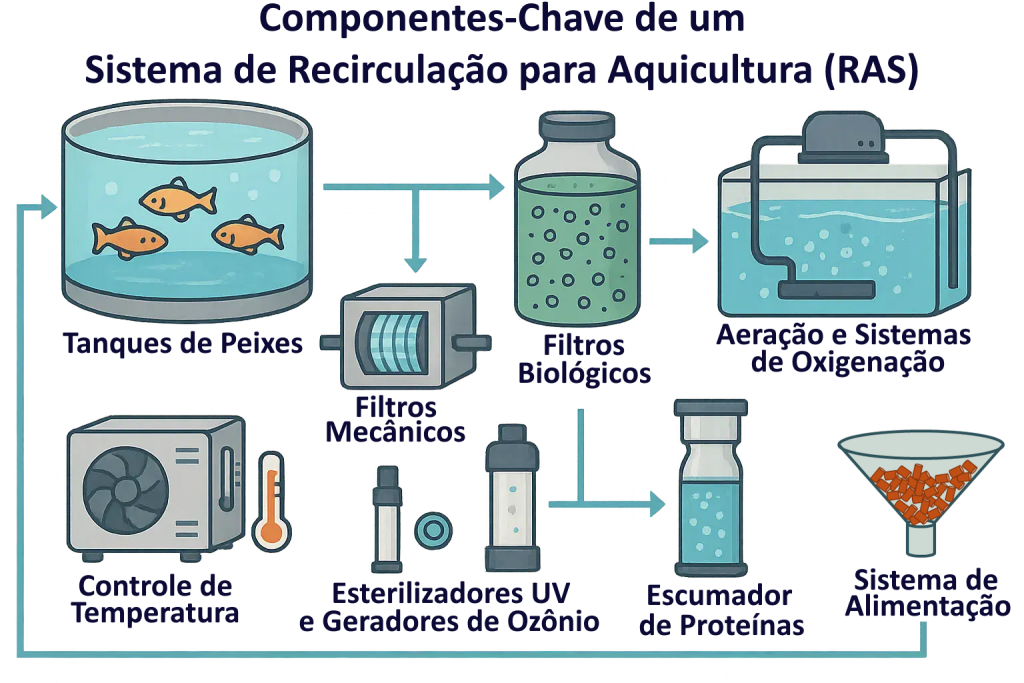 Componentes-Chave de um Sistema de Recirculação para Aquicultura (RAS)

Tanques de Peixes

Filtros Mecânicos

Filtros Biológicos

Aeração e Sistemas de Oxigenação

Controle de Temperatura

Esterilizadores UV e Geradores de Ozônio

Escumador de Proteínas

Sistema de Alimentação